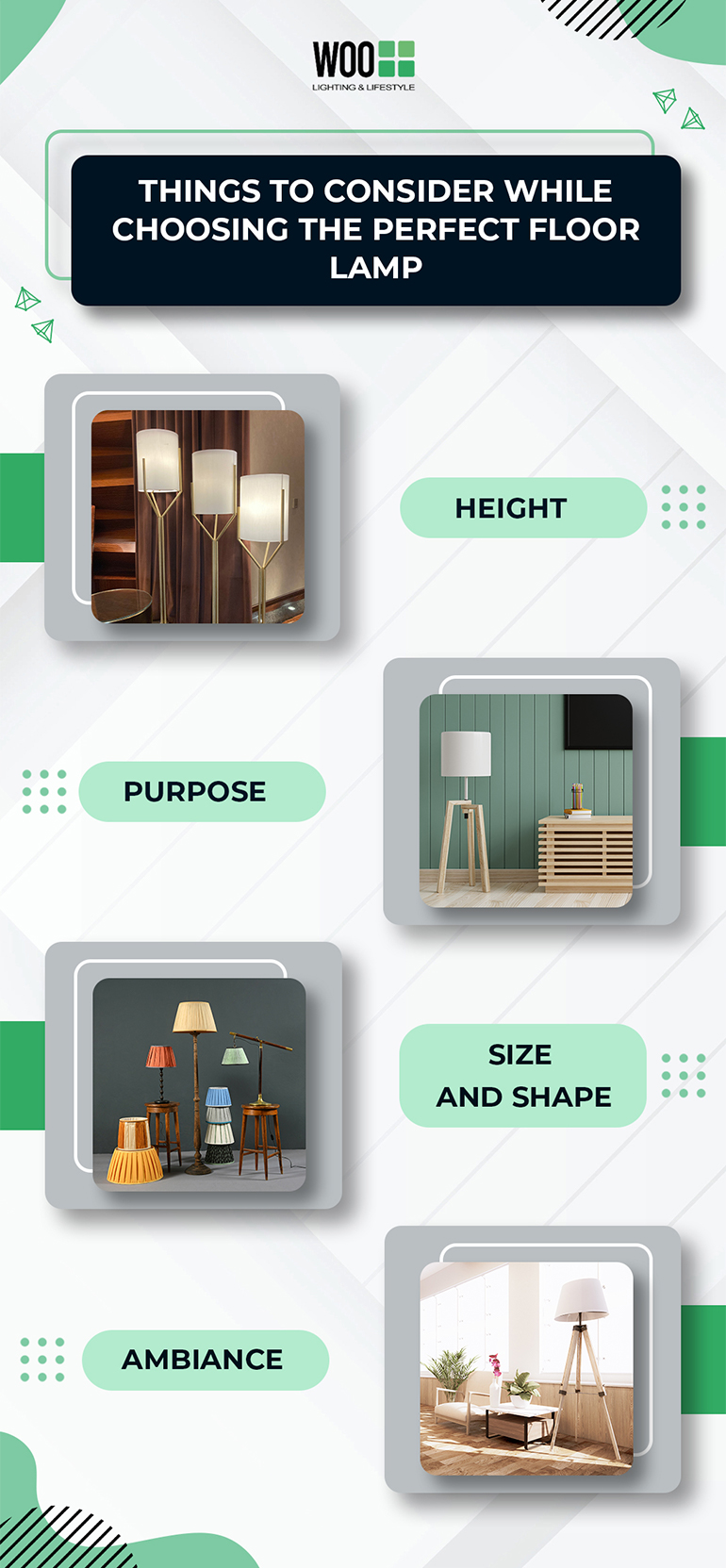 WOO
LIGHTING & LIFESTYLE

THINGS TO CONSIDER WHILE CHOOSING THE PERFECT FLOOR LAMP

HEIGHT

PURPOSE

SIZE AND SHAPE

AMBIANCE